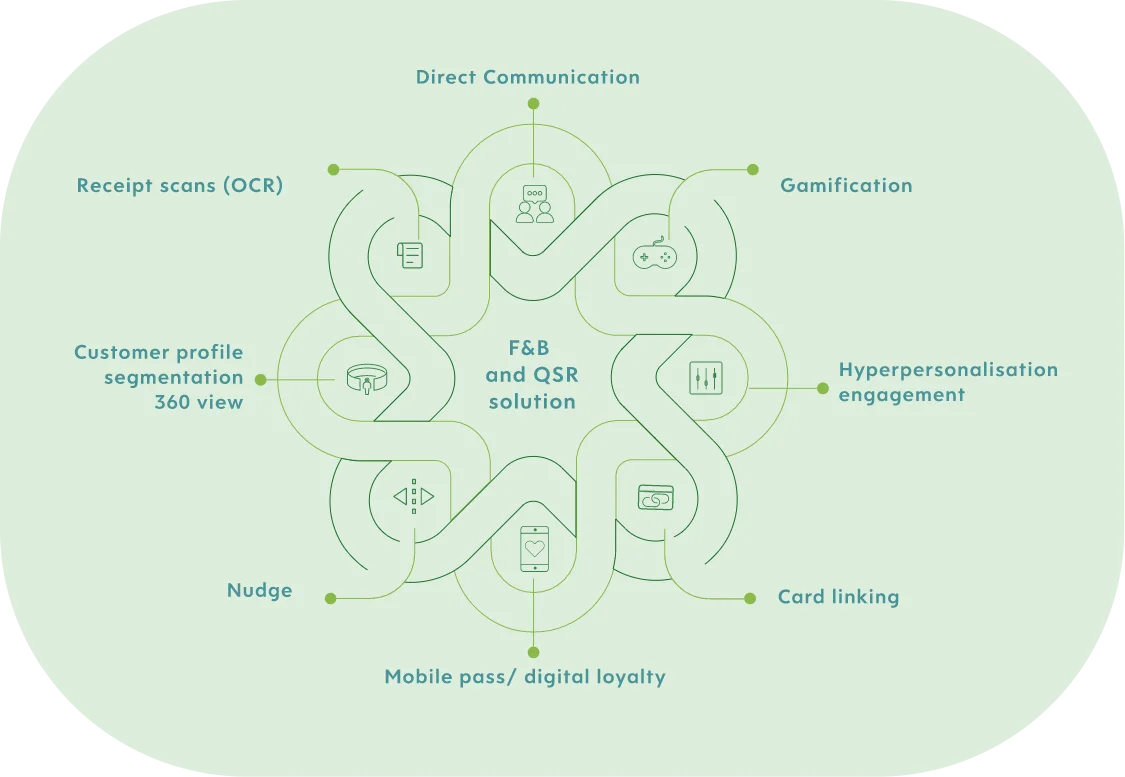 Direct Communication

Receipt scans (OCR)

Gamification

Customer profile segmentation 360 view

F&B and QSR solution

Hyperpersonalisation engagement

Nudge

Card linking

Mobile pass/ digital loyalty