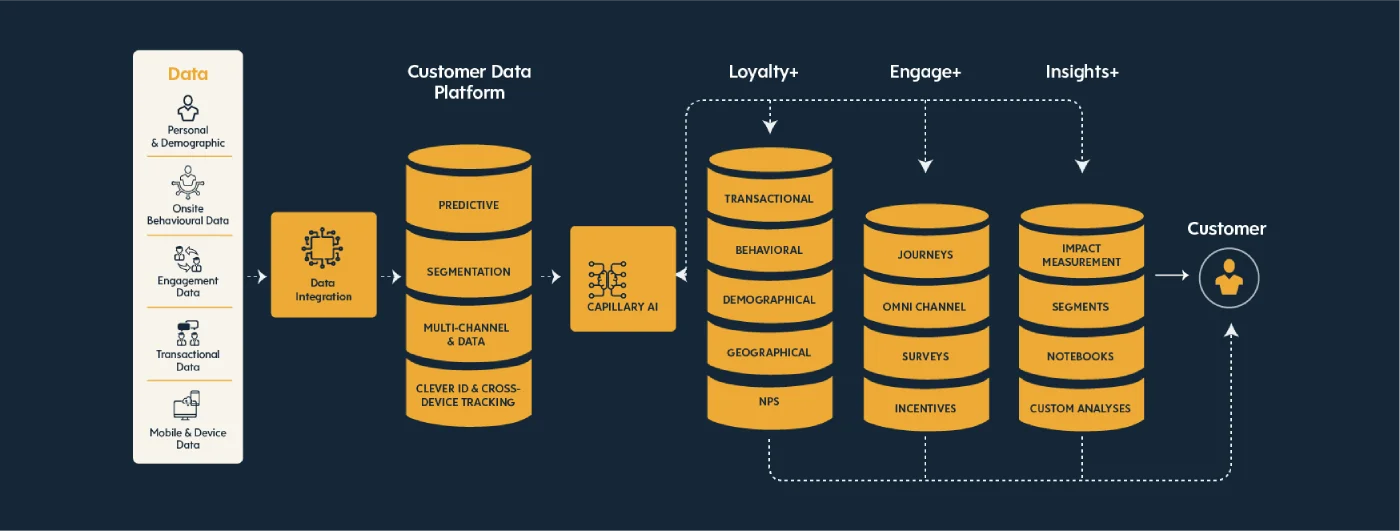 Data

Personal & Demographic

Onsite Behavioural Data

Engagement Data

Transactional Data

Mobile & Device Data

Data Integration

Customer Data Platform

PREDICTIVE

SEGMENTATION

MULTI-CHANNEL & DATA

CLEVER ID & CROSS-DEVICE TRACKING

CAPILLARY AI

Loyalty+

TRANSACTIONAL

BEHAVIORAL

DEMOGRAPHICAL

GEOGRAPHICAL

NPS

Engage+

JOURNEYS

OMNI CHANNEL

SURVEYS

INCENTIVES

Insights+

IMPACT MEASUREMENT

SEGMENTS

NOTEBOOKS

CUSTOM ANALYSES

Customer