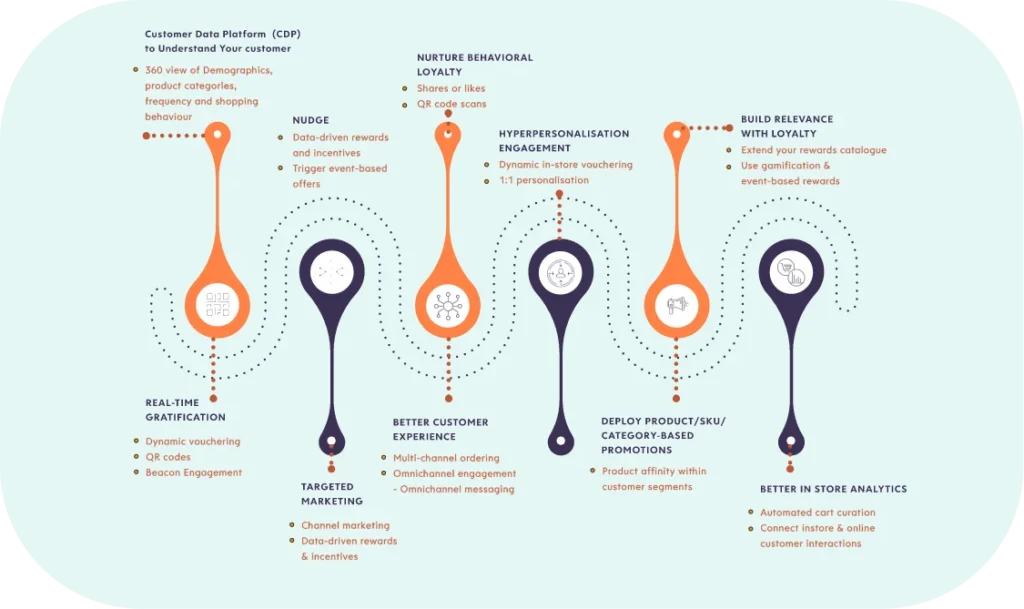 Customer Data Platform (CDP) to Understand Your customer

360 view of Demographics, product categories, frequency and shopping behaviour

NUDGE

Data-driven rewards and incentives

Trigger event-based offers

NURTURE BEHAVIORAL LOYALTY

Shares or likes

QR code scans

HYPERPERSONALISATION ENGAGEMENT

Dynamic in-store vouchering

1:1 personalisation

BUILD RELEVANCE WITH LOYALTY

Extend your rewards catalogue

Use gamification & event-based rewards

REAL-TIME GRATIFICATION

Dynamic vouchering

QR codes

Beacon Engagement

TARGETED MARKETING

Channel marketing

Data-driven rewards & incentives

BETTER CUSTOMER EXPERIENCE

Multi-channel ordering

Omnichannel engagement

- Omnichannel messaging

DEPLOY PRODUCT/SKU/ CATEGORY-BASED PROMOTIONS

Product affinity within customer segments

BETTER IN STORE ANALYTICS

Automated cart curation

Connect instore & online customer interactions